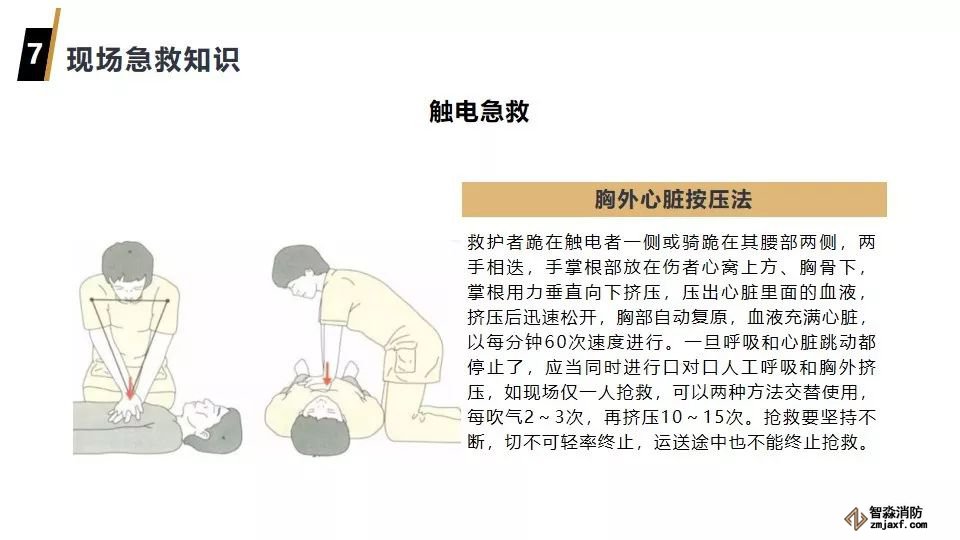 7 现场急救知识

触电急救

胸外心脏按压法

救护者跪在触电者一侧或骑跪在其腰部两侧，两手相迭，手掌根部放在伤者心窝上方、胸骨下，掌根用力垂直向下挤压，压出心脏里面的血液，挤压后迅速松开，胸部自动复原，血液充满心脏，以每分钟60次速度进行。一旦呼吸和心脏跳动都停止了，应当同时进行口对口人工呼吸和胸外挤压，如现场仅一人抢救，可以两种方法交替使用，每吹气2～3次，再挤压10～15次。抢救要坚持不断，切不可轻率终止，运送途中也不能终止抢救。

智淼消防
zmjaxf.com